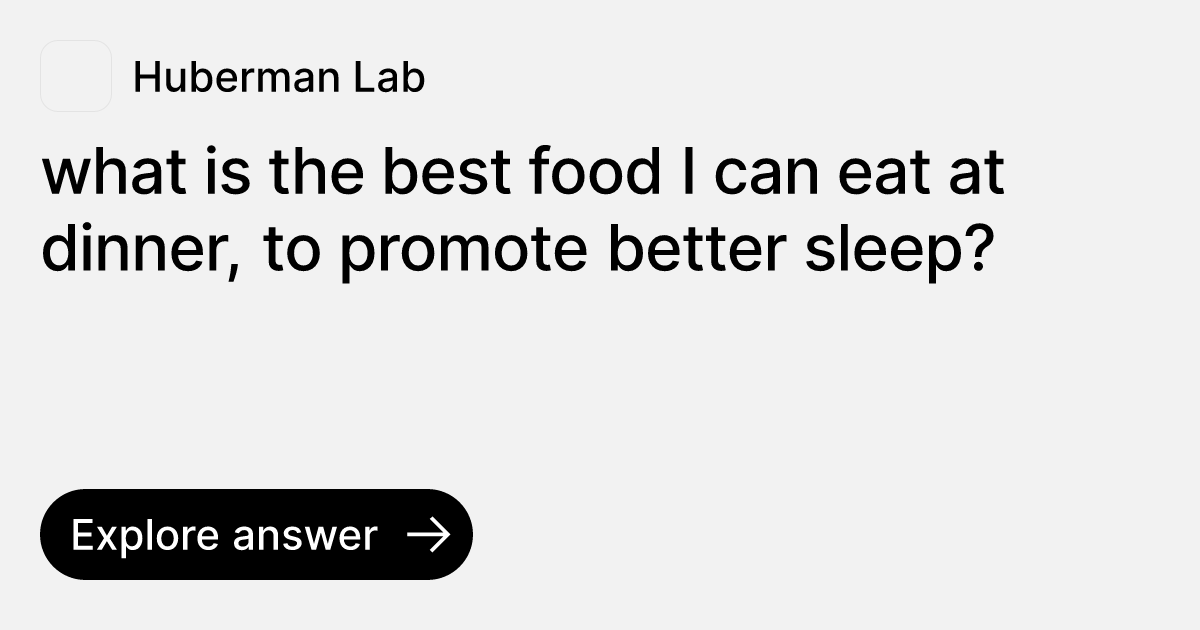 Huberman Lab

what is the best food I can eat at dinner, to promote better sleep?

Explore answer →