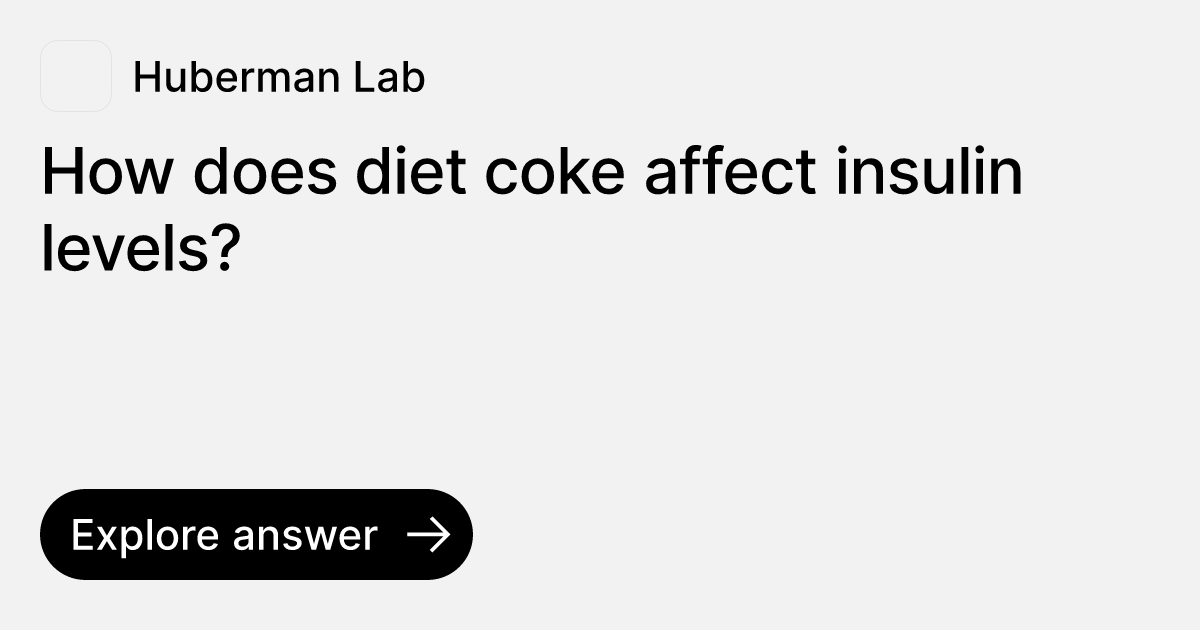 Huberman Lab

How does diet coke affect insulin levels?

Explore answer