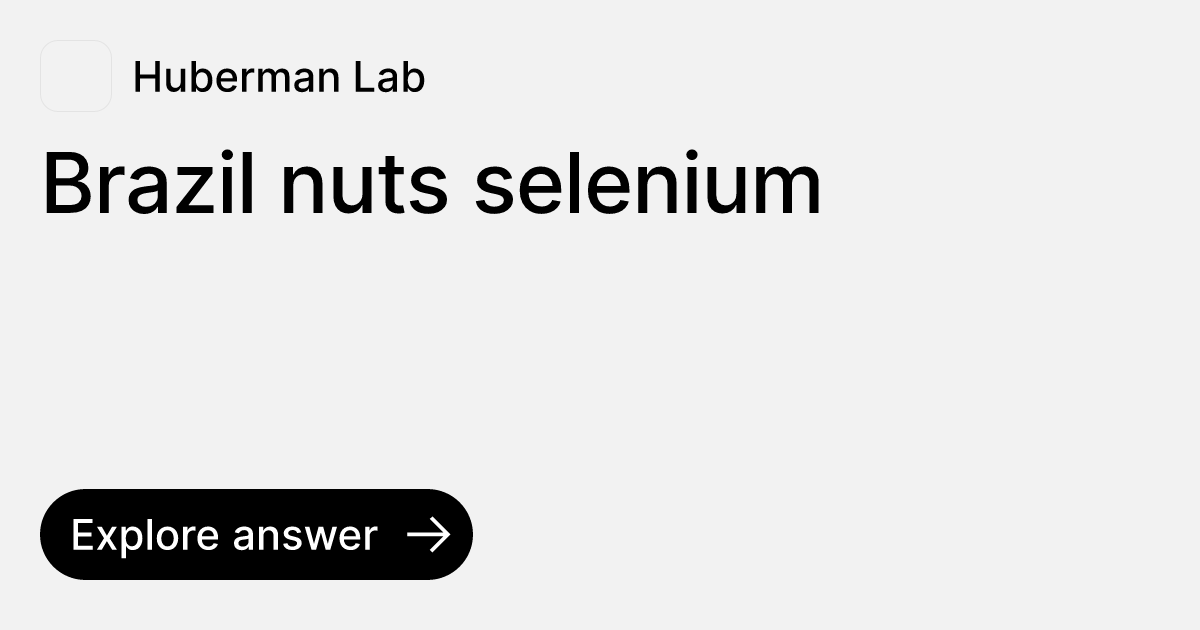 Huberman Lab

Brazil nuts selenium

Explore answer